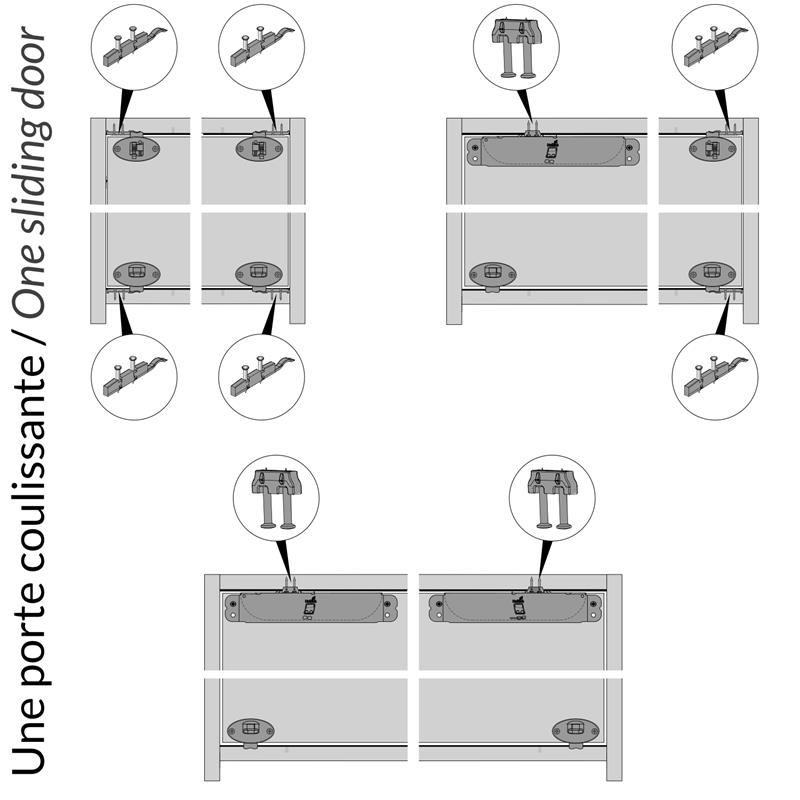 Une porte coulissante / One sliding door