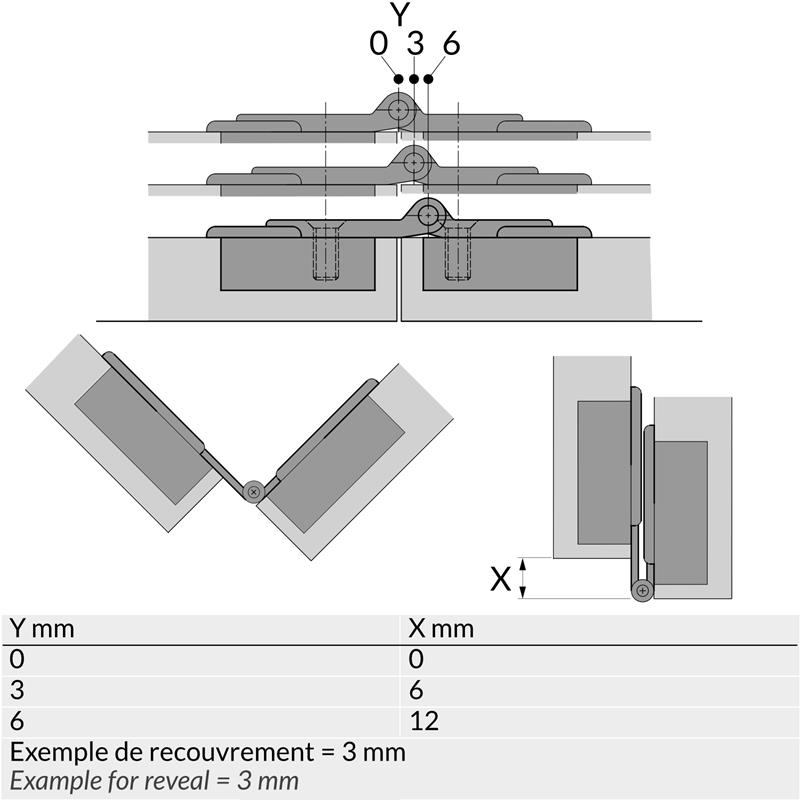 Y
0 3 6

X

| Y mm | X mm |
|---|---|
| 0 | 0 |
| 3 | 6 |
| 6 | 12 |

Exemple de recouvrement = 3 mm
Example for reveal = 3 mm