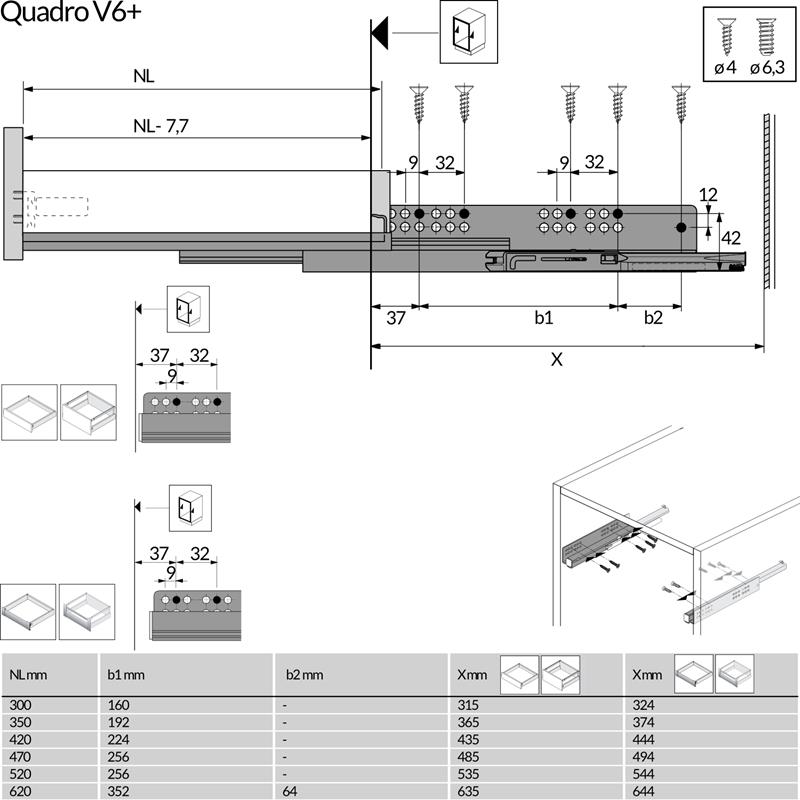 Quadro V6+

ø4 ø6,3

NL

NL- 7,7

9 32 9 32

12

42

37 b1 b2

X

37 32
9

37 32
9

| NL mm | b1 mm | b2 mm | X mm | X mm |
|---|---|---|---|---|
| 300 | 160 | - | 315 | 324 |
| 350 | 192 | - | 365 | 374 |
| 420 | 224 | - | 435 | 444 |
| 470 | 256 | - | 485 | 494 |
| 520 | 256 | - | 535 | 544 |
| 620 | 352 | 64 | 635 | 644 |