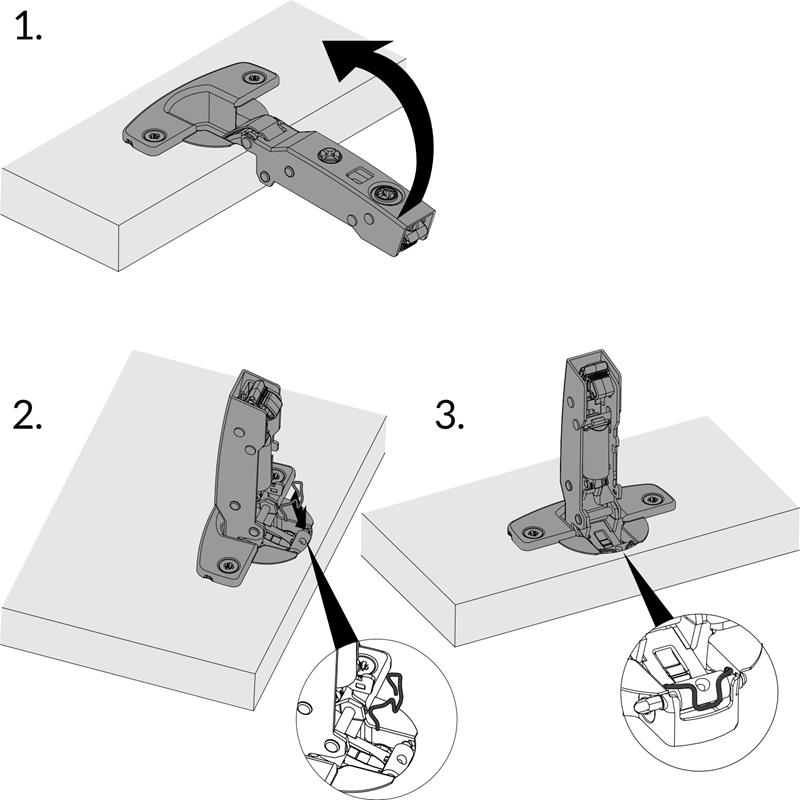 1.

2.

3.