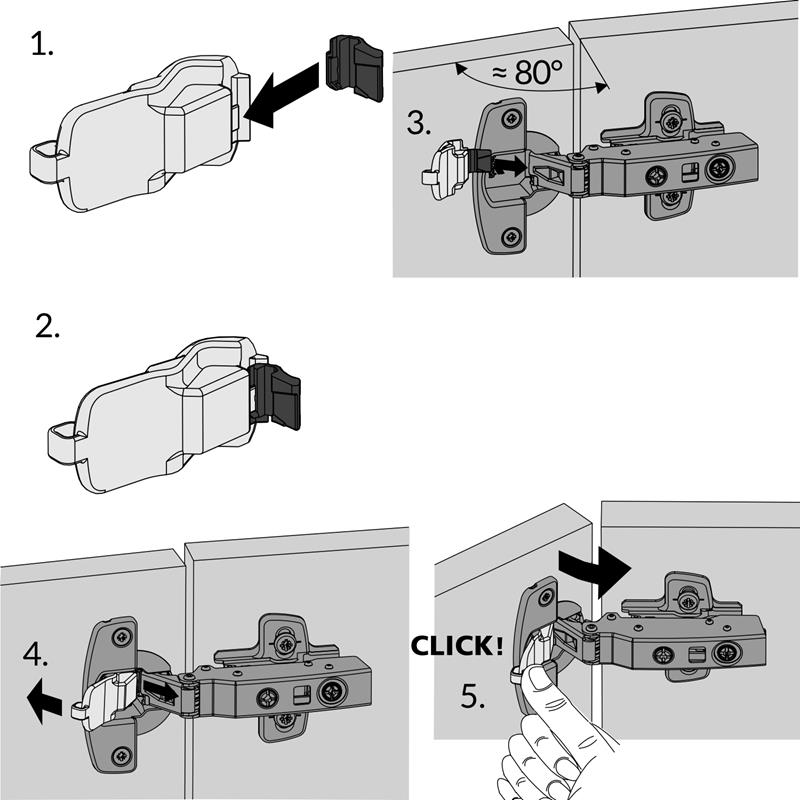 1.

≈ 80°

3.

2.

4.

CLICK!

5.